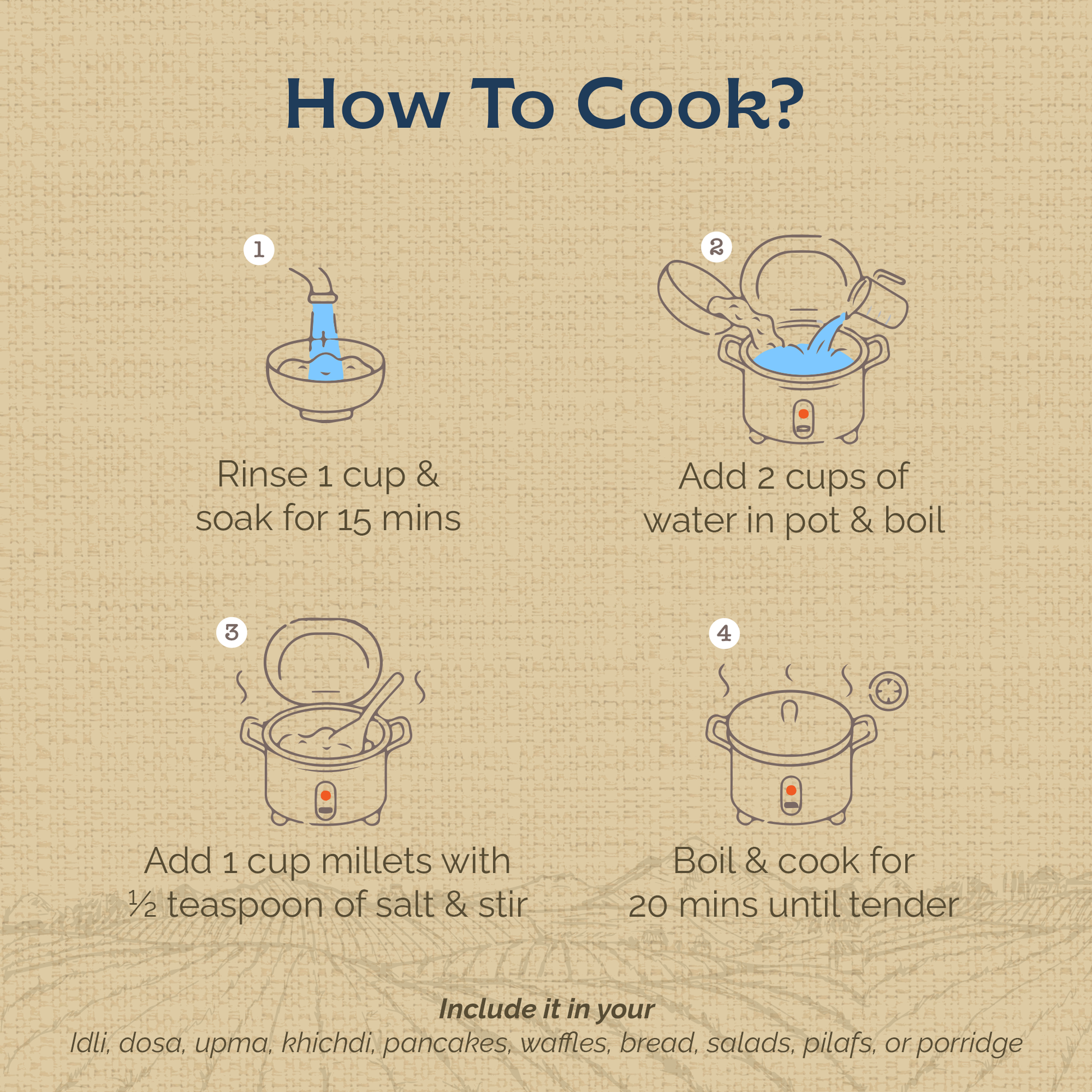 How To Cook?

1

Rinse 1 cup & soak for 15 mins

2

Add 2 cups of water in pot & boil

3

Add 1 cup millets with ½ teaspoon of salt & stir

4

Boil & cook for 20 mins until tender

Include it in your

Idli, dosa, upma, khichdi, pancakes, waffles, bread, salads, pilafs, or porridge